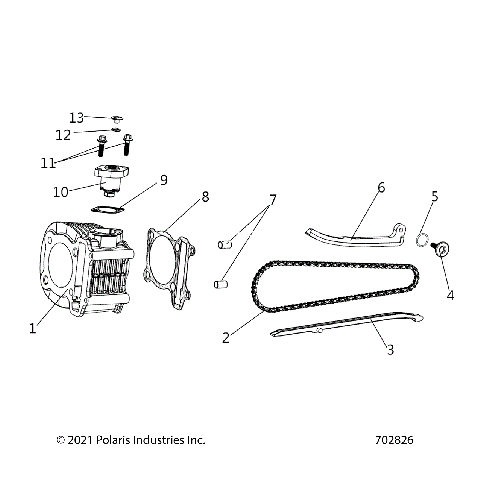 13
12
11
10
9
8
7
6
5
4
1
2
3

© 2021 Polaris Industries Inc.

702826