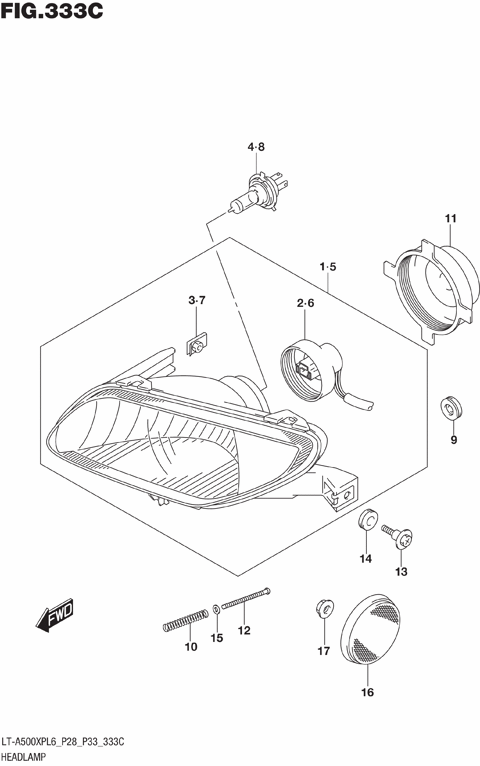 FIG.333C

4·8

11

1·5

3·7

2·6

9

14

13

FWD

10

15

12

17

16

LT-A500XPL6_P28_P33_333C
HEADLAMP