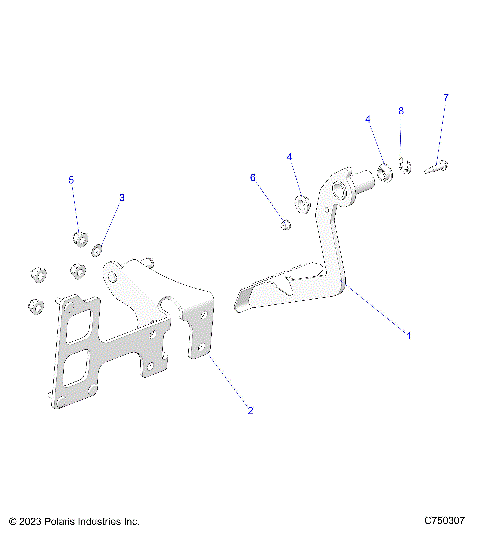 7
8
4
4
6
5
3
1
2
© 2023 Polaris Industries Inc.
C750307