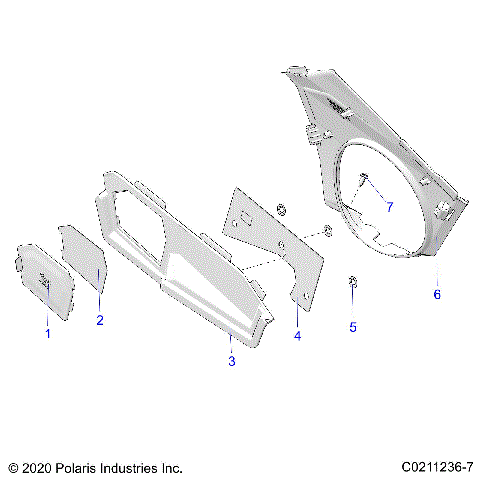 7

6

1

2

3

4

5

© 2020 Polaris Industries Inc.

C0211236-7