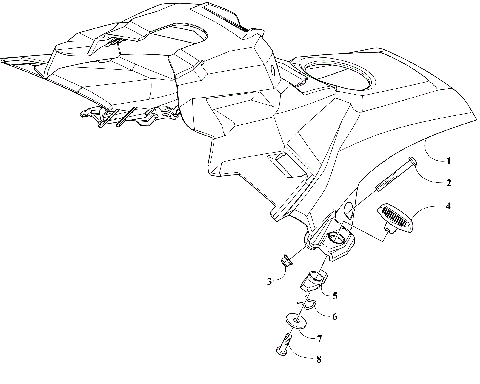 1
2
4
3
5
6
7
8