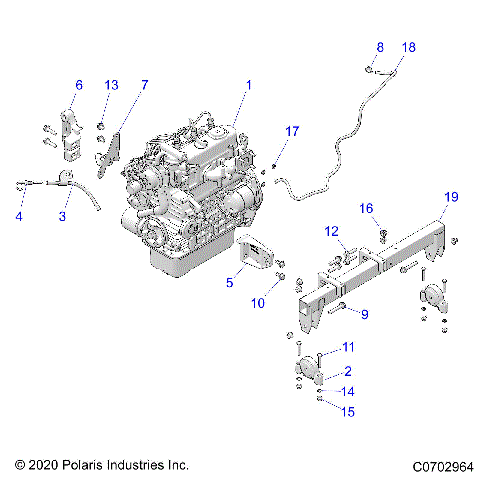 8 18
6 13 7 1
17
4 3
19
16
12
5
10
9
11
2
14
15

© 2020 Polaris Industries Inc.
C0702964