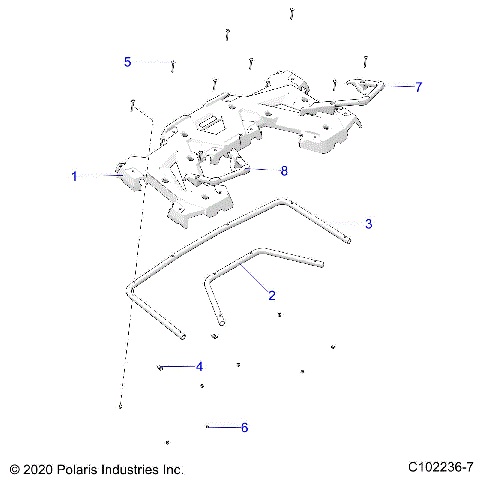 5
7
1
8
3
2
4
6
© 2020 Polaris Industries Inc.
C102236-7