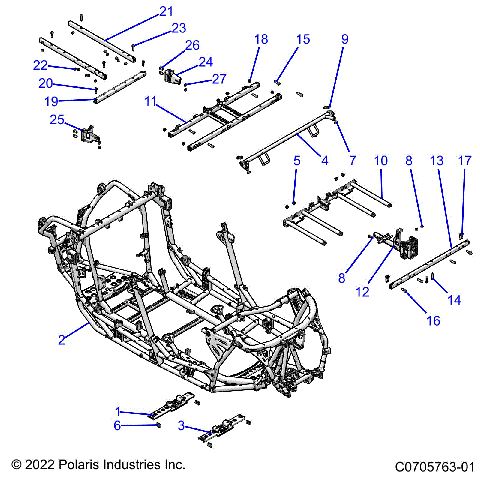 21
23
26
24
27
22
20
19
25
18
15
9
11
4
7
5
10
8
13
17
8
12
14
16
2
1
6
3
© 2022 Polaris Industries Inc.
C0705763-01