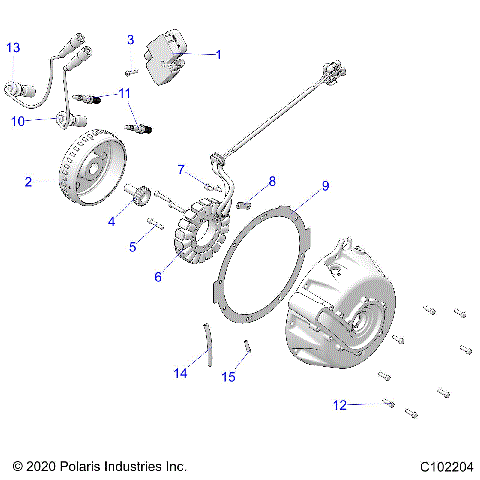 13
3
1
11
10
2
7
8
9
4
5
6
14
15
12

© 2020 Polaris Industries Inc.
C102204