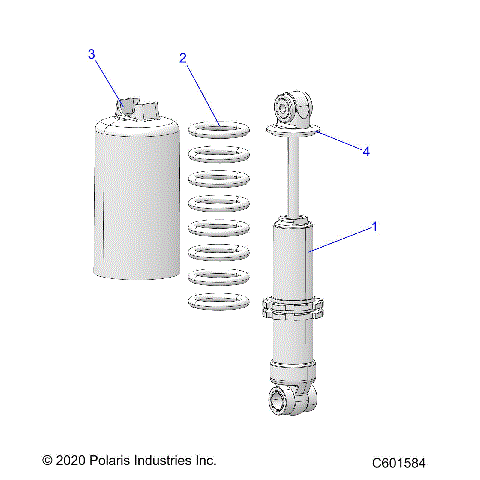 3

2

4

1

© 2020 Polaris Industries Inc.

C601584