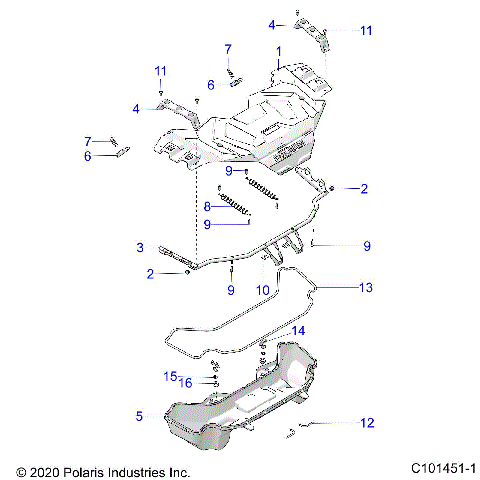 4
11
7
1
11
6
4
7
6
9
2
8
9
3
9
2
9
10
13
14
15
16
5
12
© 2020 Polaris Industries Inc.
C101451-1