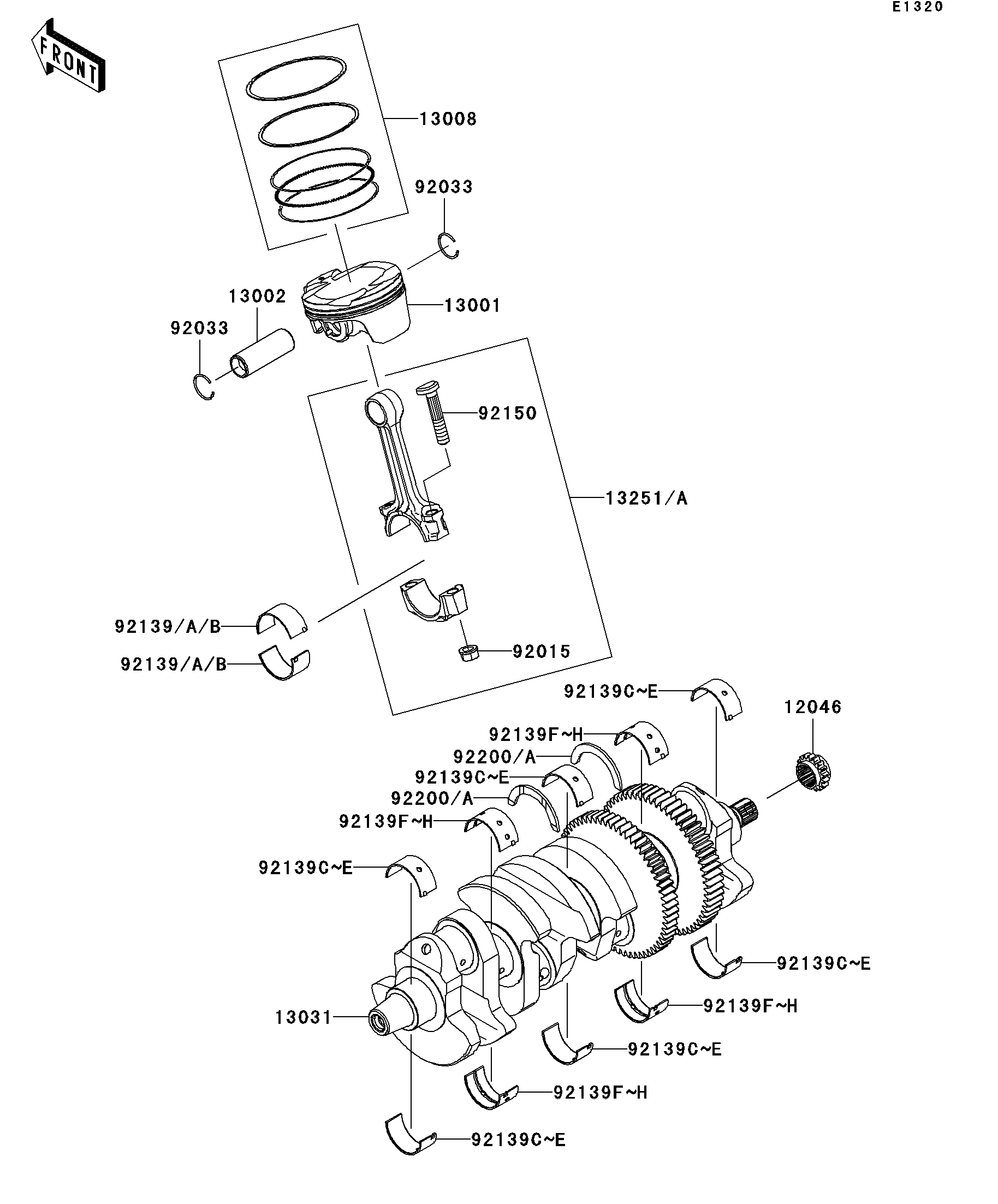 E1320

FRONT

13008

92033

13002

13001

92033

92150

13251/A

92139/A/B

92139/A/B

92015

92139C~E

12046

92139F~H

92200/A

92139C~E

92200/A

92139F~H

92139C~E

92139C~E

92139F~H

13031

92139C~E

92139F~H

92139C~E