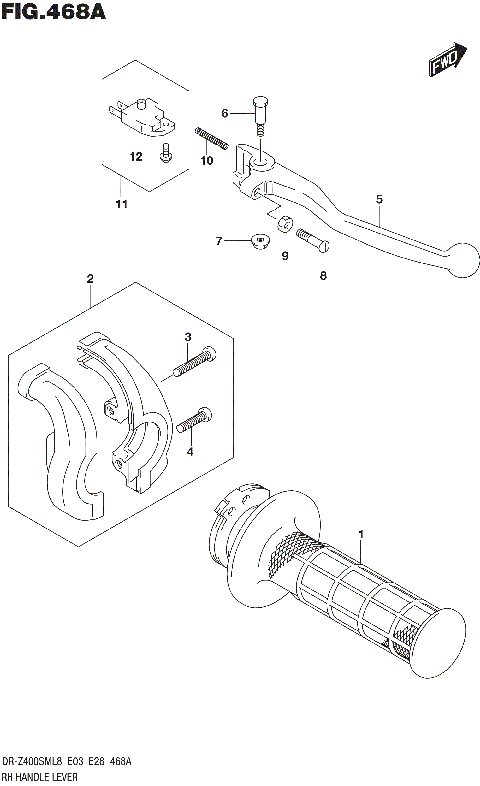 FIG.468A

FWD

6
12
10
11
5
7
9
8
2
3
4
1

DR-Z400SML8 E03 E28 468A
RH HANDLE LEVER