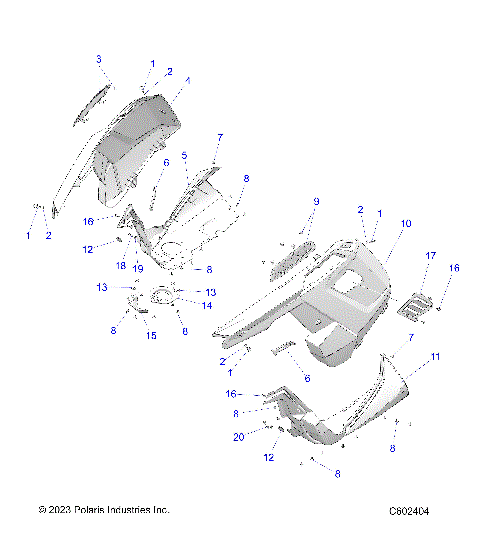 3
1
2
4
7
5
6
8
16
1
2
12
18
19
8
13
13
14
8
15
8
9
2
1
10
17
16
2
1
6
7
11
16
8
20
12
8
8

© 2023 Polaris Industries Inc.
C602404