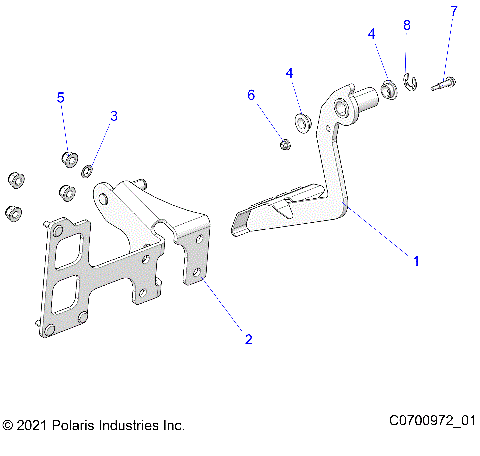 7
8
4
4
6
5
3
1
2
© 2021 Polaris Industries Inc.
C0700972_01