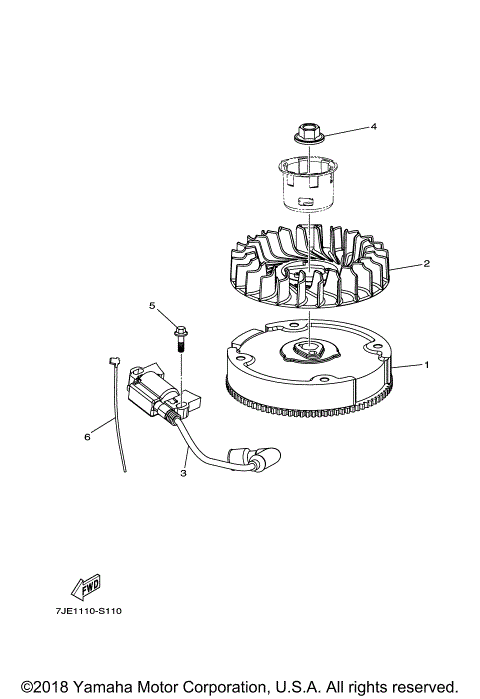 4

2

5

1

6

3

FWD

7JE1110-S110

©2018 Yamaha Motor Corporation, U.S.A. All rights reserved.