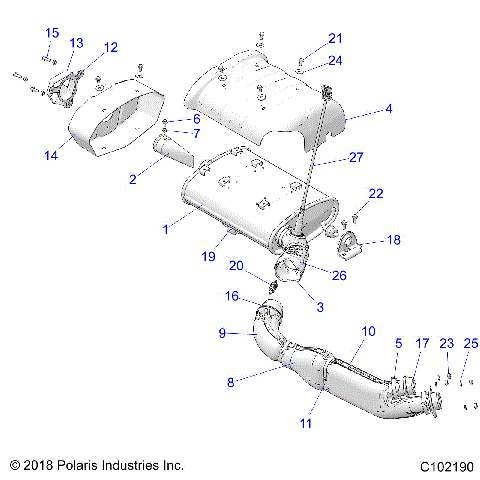 15
13
12
21
24
4
6
7
14
2
27
22
1
18
19
20
26
16
3
9
10
5
17
23
25
8
11
© 2018 Polaris Industries Inc.
C102190