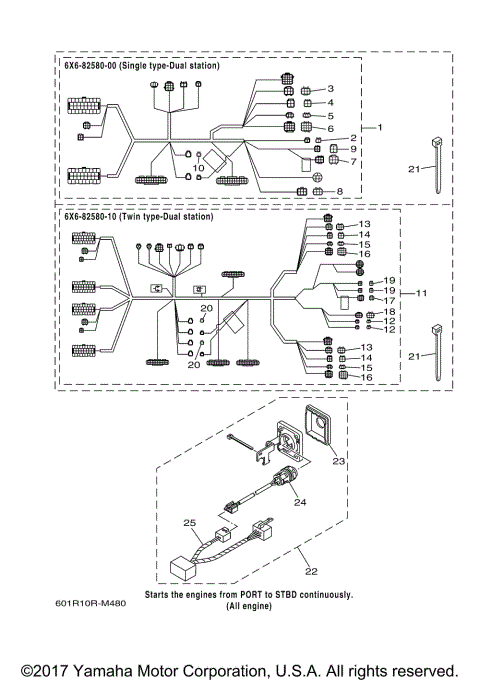 6X6-82580-00 (Single type-Dual station)

3
4
5
6
1
2
9
7
10
8
21

6X6-82580-10 (Twin type-Dual station)

13
14
15
16
19
19
17
11
18
12
12
20
20
13
14
15
16
21

23
24
25
22

Starts the engines from PORT to STBD continuously.
(All engine)

601R10R-M480

©2017 Yamaha Motor Corporation, U.S.A. All rights reserved.