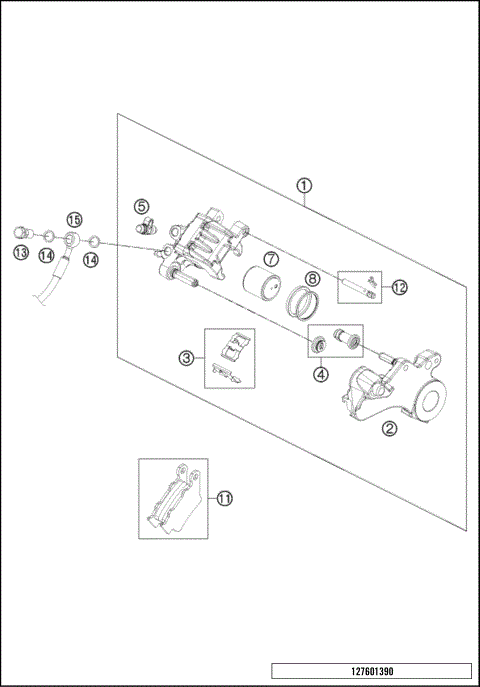 1
5
15
13
14
14
7
8
12
3
4
2
11
127601390