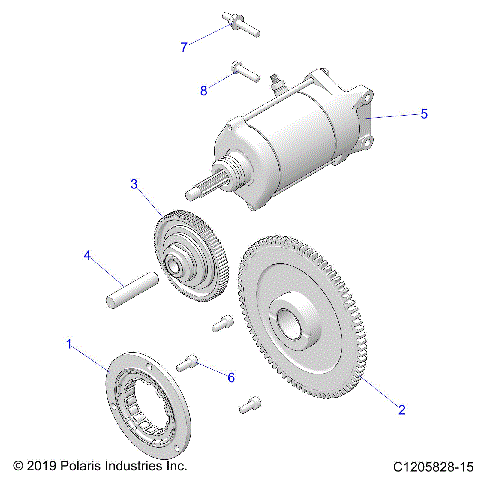 7

8

5

3

4

1

6

2

© 2019 Polaris Industries Inc.

C1205828-15