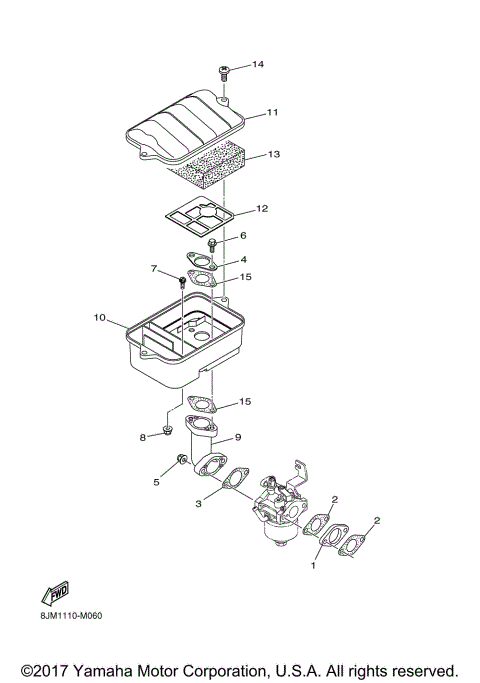 14
11
13
12
6
4
7
15
10
15
8
9
5
3
2
2
1
FWD
8JM1110-M060
©2017 Yamaha Motor Corporation, U.S.A. All rights reserved.