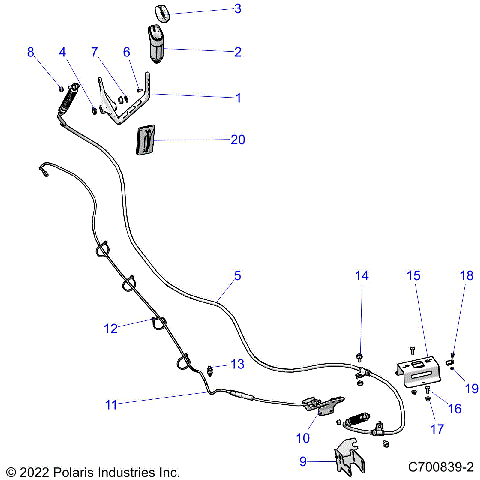 3
2
8
4
7
6
1
20
5
14
15
18
12
13
19
11
16
17
10
9
© 2022 Polaris Industries Inc.
C700839-2