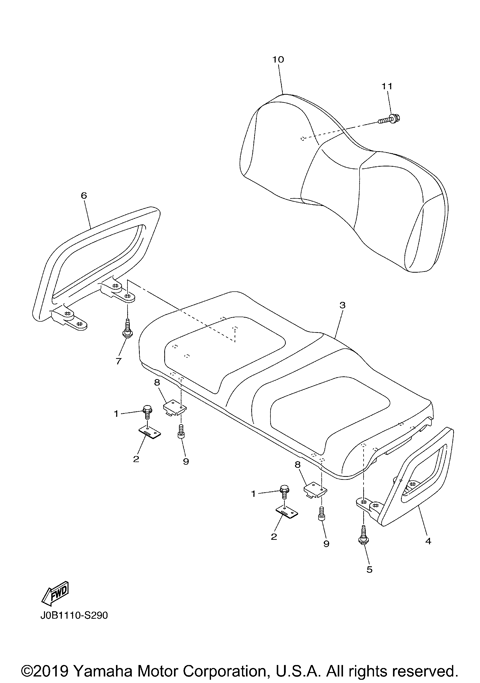 10
11
6
3
7
8
1
2
9
8
1
2
9
4
5
FWD
J0B1110-S290
©2019 Yamaha Motor Corporation, U.S.A. All rights reserved.