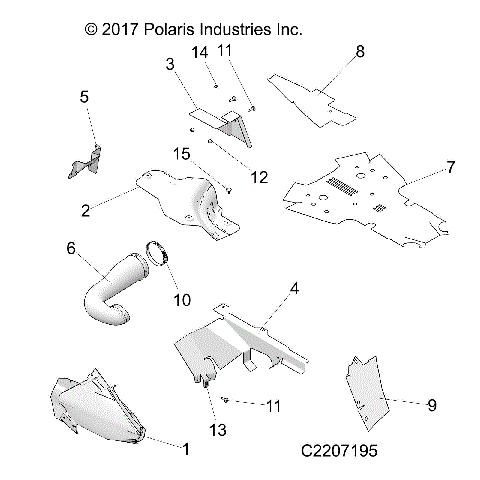 © 2017 Polaris Industries Inc.

14 11 8 3 5 15 12 7 2 6 10 4 11 9 13 1

C2207195