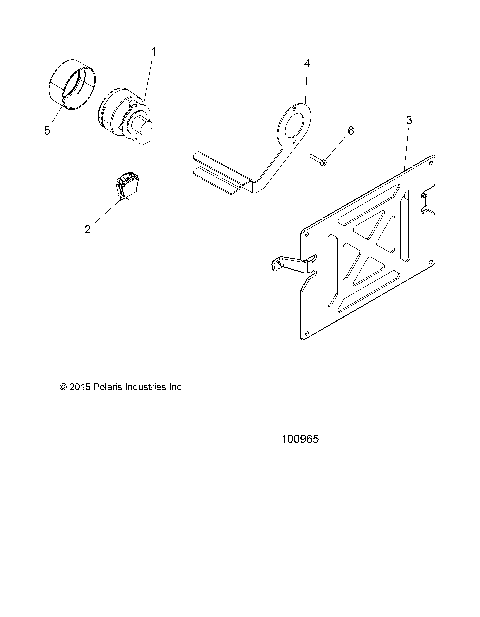 1
4
5
6
3
2
© 2015 Polaris Industries Inc
100965