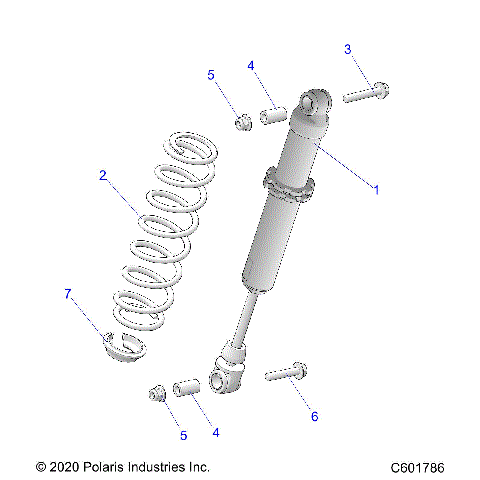 3

5

4

2

1

7

6

5

4

© 2020 Polaris Industries Inc.

C601786