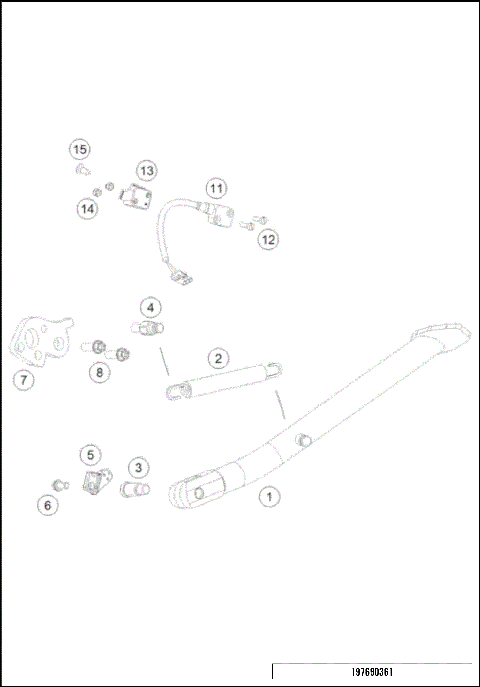 15
13
14
11
12
4
7
8
2
5
3
6
1
197690361