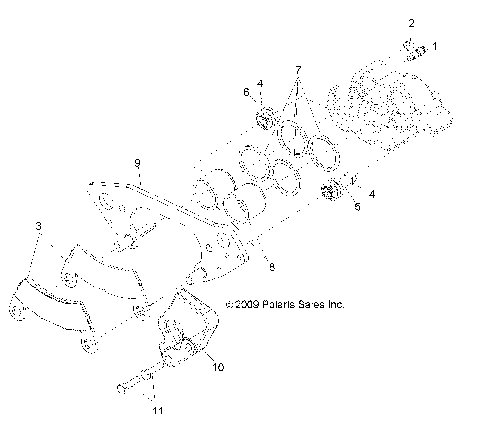 2
1
7
4
6
9
4
5
3
8
©2009 Polaris Sales Inc.
10
11