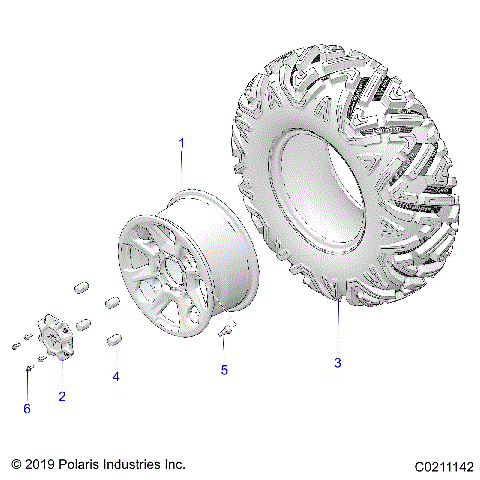 1

3

5

4

2

6

© 2019 Polaris Industries Inc.

C0211142