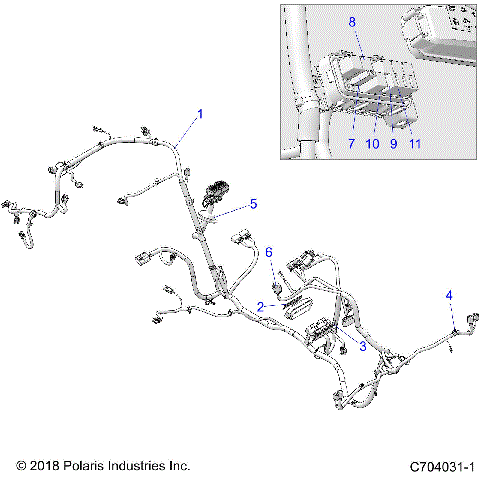 8
7 10 9 11
1
5
6
2
3
4
© 2018 Polaris Industries Inc.
C704031-1