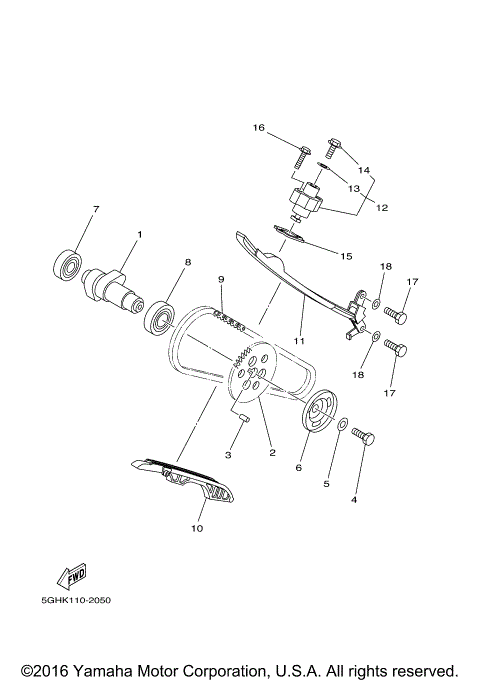 16
14
13
12
7
1
15
8
9
18
17
11
18
17
3
2
6
5
4
10
FWD
5GHK110-2050
©2016 Yamaha Motor Corporation, U.S.A. All rights reserved.