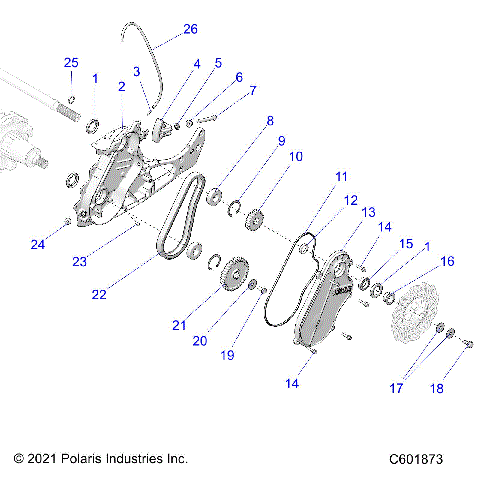 26
25
1
2
3
4
5
6
7
8
9
10
11
12
13
14
15
1
16
24
23
22
21
20
19
14
17
18

© 2021 Polaris Industries Inc.
C601873