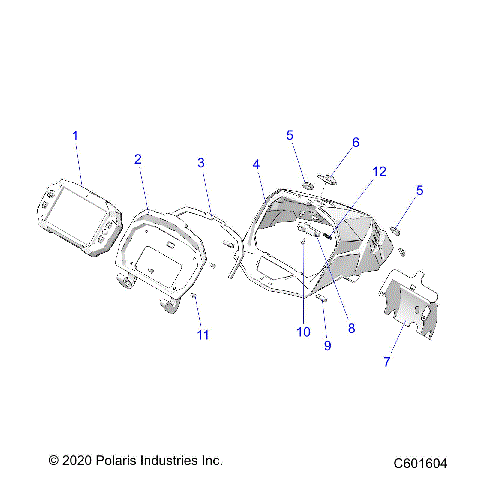 1
2
3
4
5
6
12
5
11
10
9
8
7

© 2020 Polaris Industries Inc.

C601604