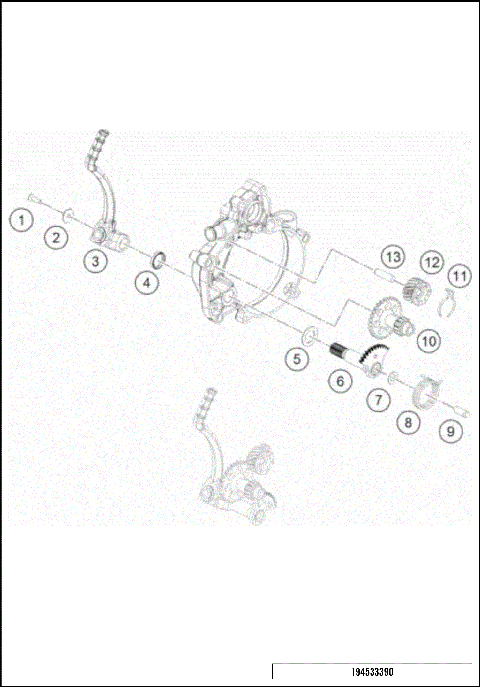 1
2
3
4
13
12
11
10
5
6
7
8
9

194533390