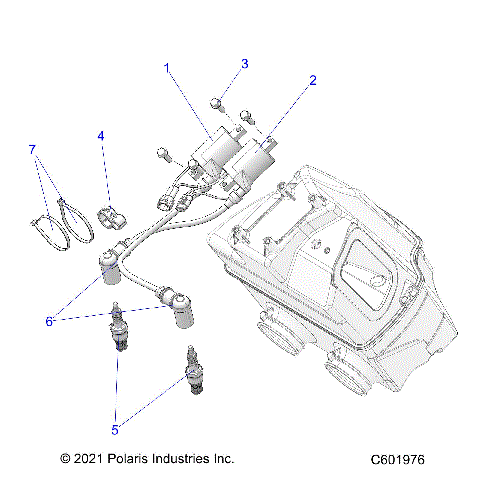 1
3
2
4
7
6
5
© 2021 Polaris Industries Inc.
C601976