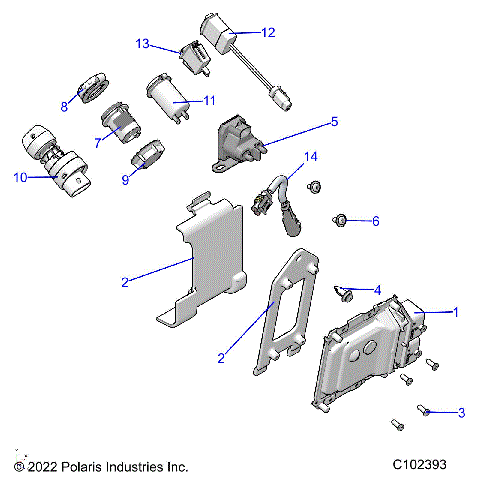 12
13
8
11
7
5
10
9
14
6
2
4
1
2
3

© 2022 Polaris Industries Inc.
C102393