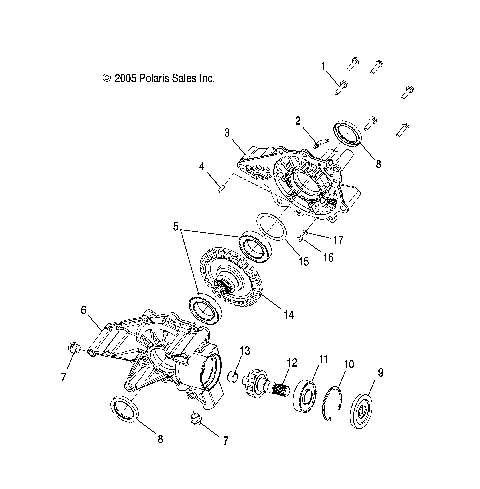 © 2005 Polaris Sales Inc.

1
2
3
8
4
5
17
16
15
14
6
7
13
12
11
10
9
8
7