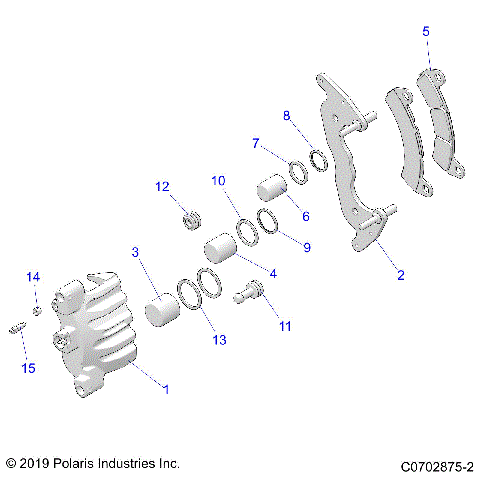 5
8
7
12
10
6
9
3
4
2
14
11
13
15
1

© 2019 Polaris Industries Inc.

C0702875-2