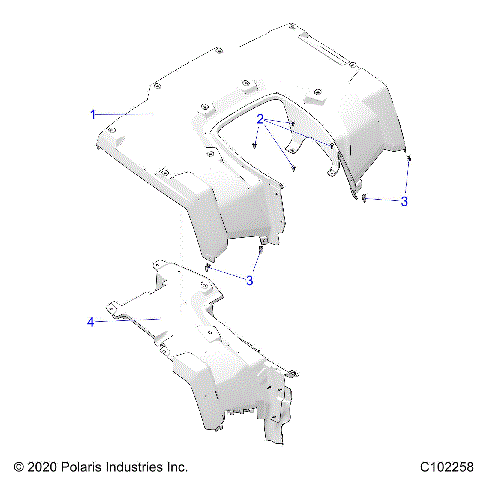 1

2

3

3

4

© 2020 Polaris Industries Inc.

C102258