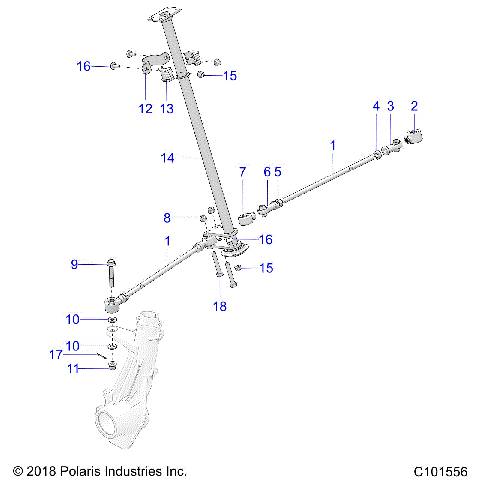 16
15
12
13
4
3
2
1
14
7
6
5
8
16
1
9
15
18
10
10
17
11

© 2018 Polaris Industries Inc.
C101556