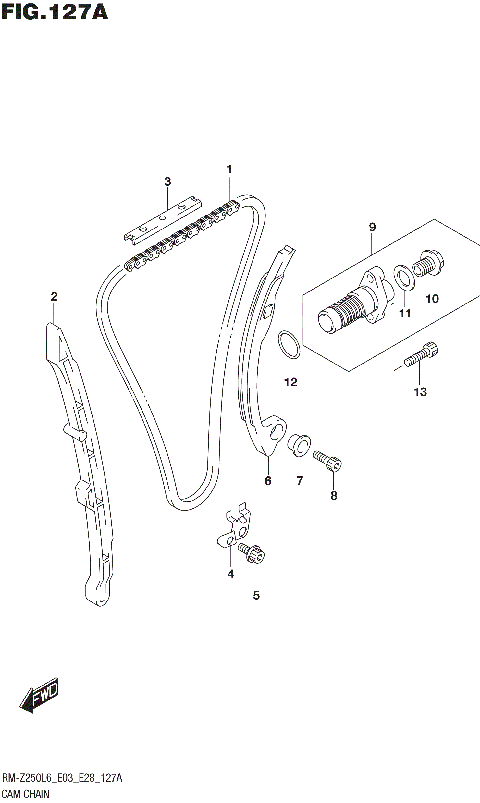 FIG.127A

3
1
9
2
10
11
12
13
6
7
8
4
5

FWD

RM-Z250L6_E03_E28_127A
CAM CHAIN