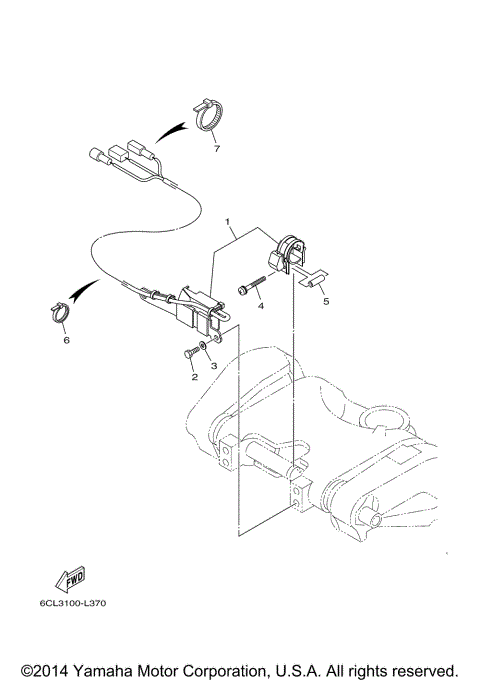 7

1

4

5

6

3

2

FWD

6CL3100-L370

©2014 Yamaha Motor Corporation, U.S.A. All rights reserved.