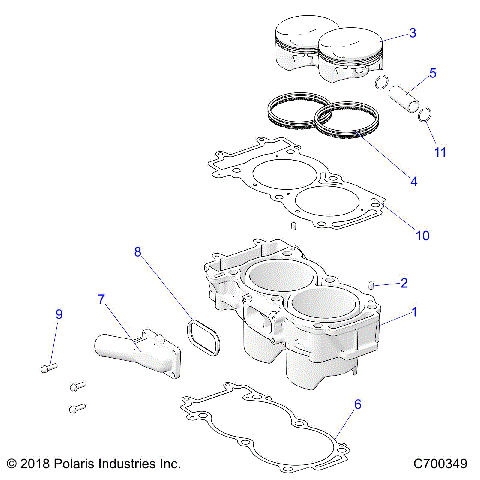 3
5
11
4
10
8
2
7
1
9
6
© 2018 Polaris Industries Inc.
C700349