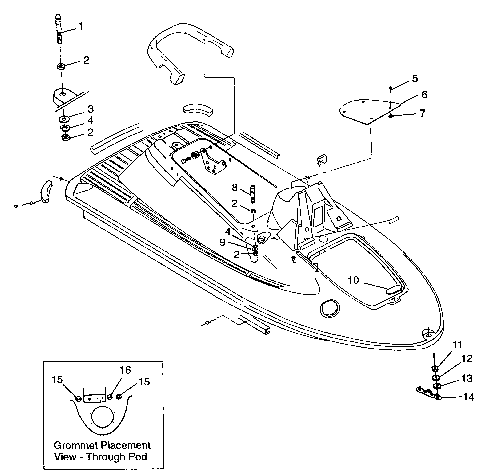 1
2
3
4
2
5
6
7
8
2
4
9
2
10
11
12
13
14
15
16
15
Grommet Placement View - Through Pod