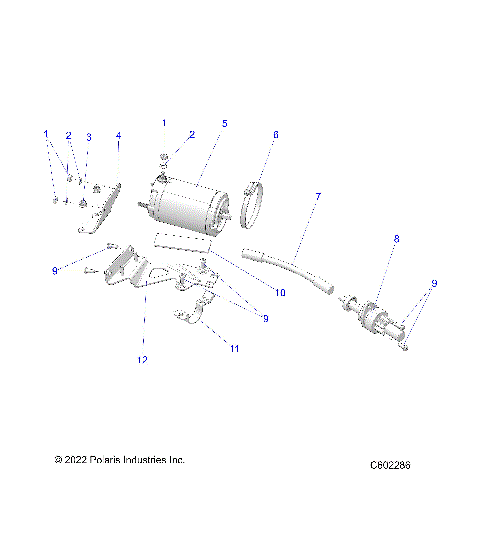 1
2
3
4
1
2
5
6
7
8
9
9
10
9
11
12

© 2022 Polaris Industries Inc.

C602286