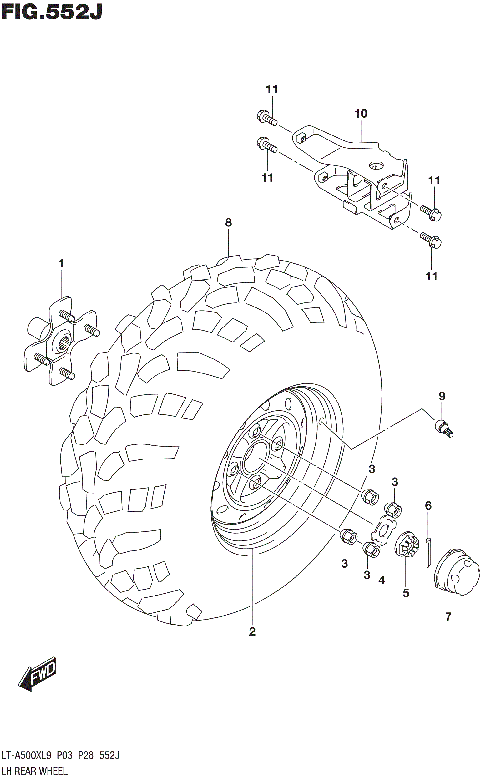 FIG.552J

11
10
11
11
11
8
1
9
3
3
6
3
3
4
5
7
2

FWD

LT-A500XL9 P03 P28 552J
LH REAR WHEEL