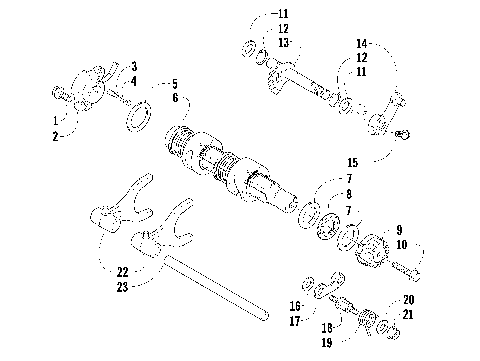 11
12
13
14
12
11
3
4
5
6
1
2
15
7
8
7
9
10
22
23
16
17
18
19
20
21