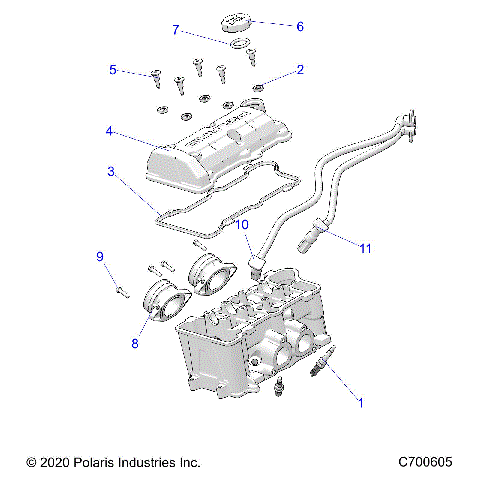 7
6
5
2
4
3
10
11
9
8
1

© 2020 Polaris Industries Inc.

C700605