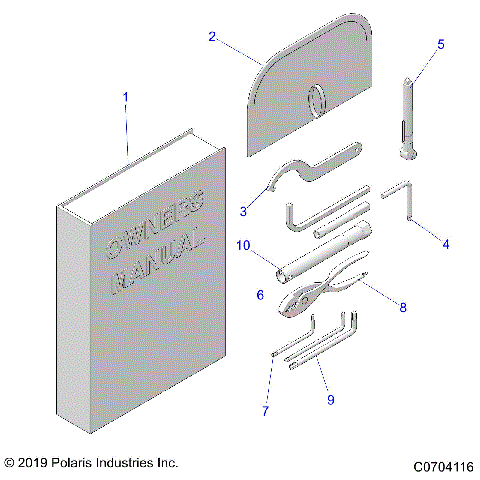 2

5

1

OWNERS MANUAL

3

4

10

6

8

7

9

© 2019 Polaris Industries Inc.

C0704116