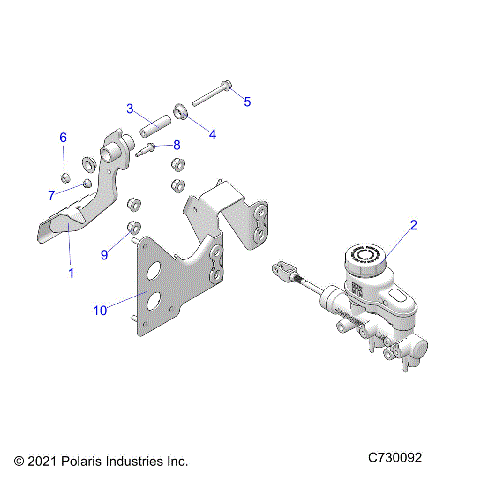 5
3
4
6
8
7
2
9
1
10

© 2021 Polaris Industries Inc.

C730092